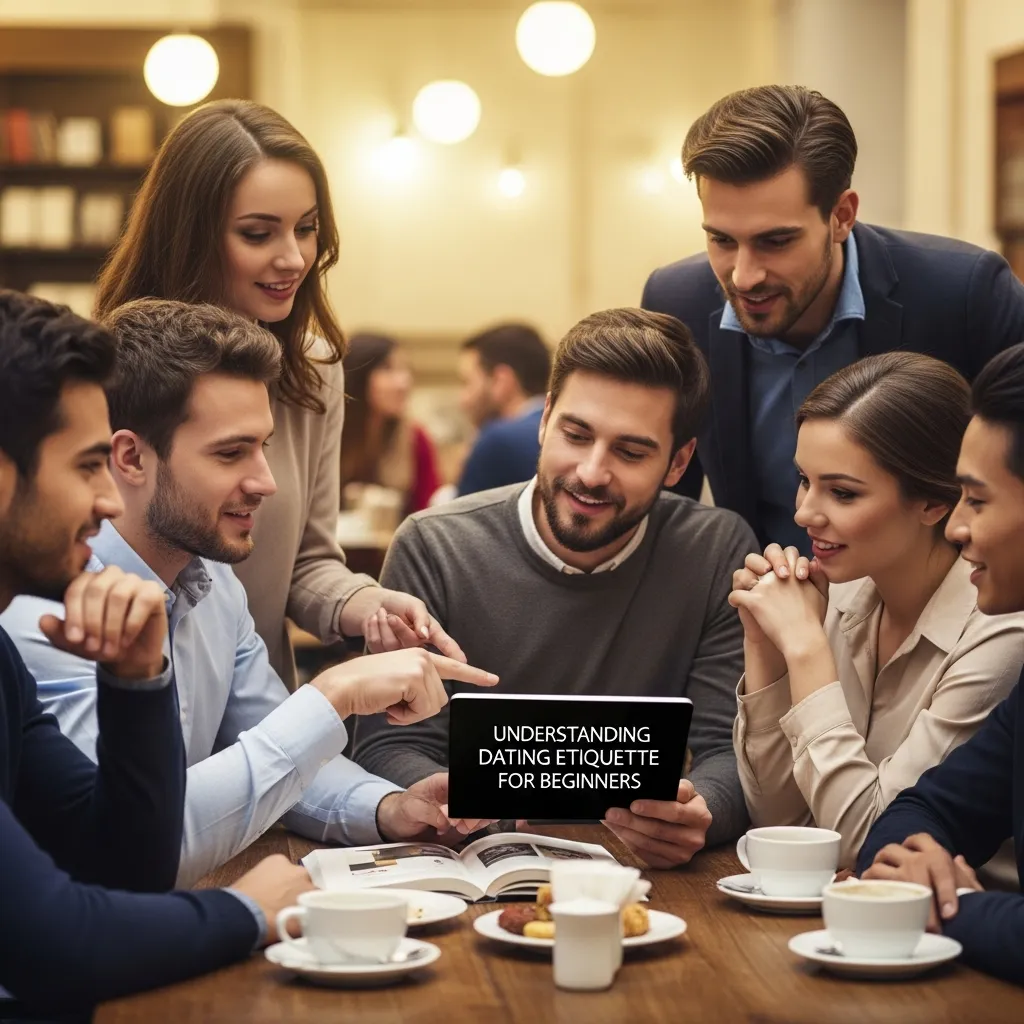 UNDERSTANDING DATING ETIQUETTE FOR BEGINNERS